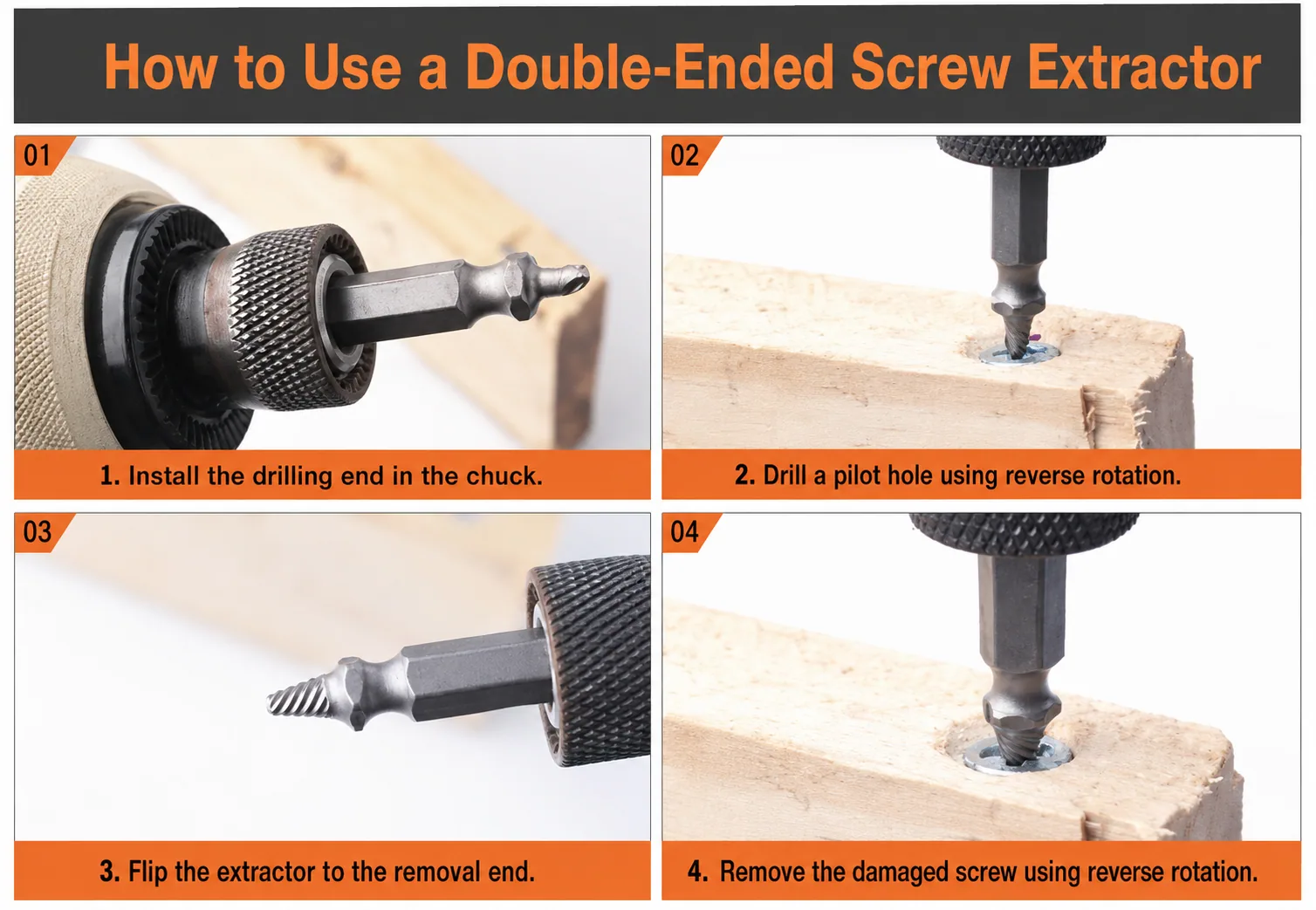 How to Use a Double-Ended Screw Extractor

01

1. Install the drilling end in the chuck.

02

2. Drill a pilot hole using reverse rotation.

03

3. Flip the extractor to the removal end.

04

4. Remove the damaged screw using reverse rotation.