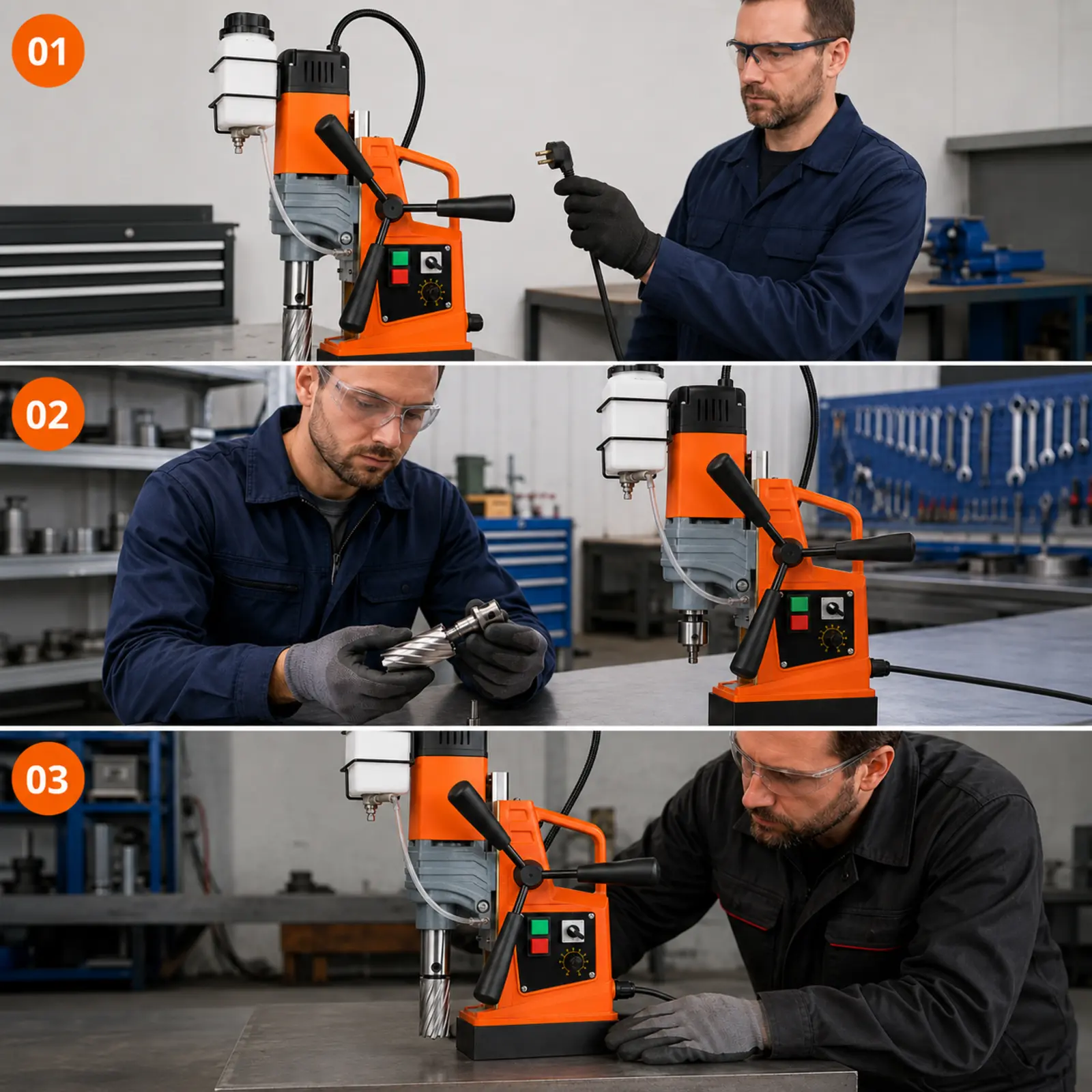 01

02

03